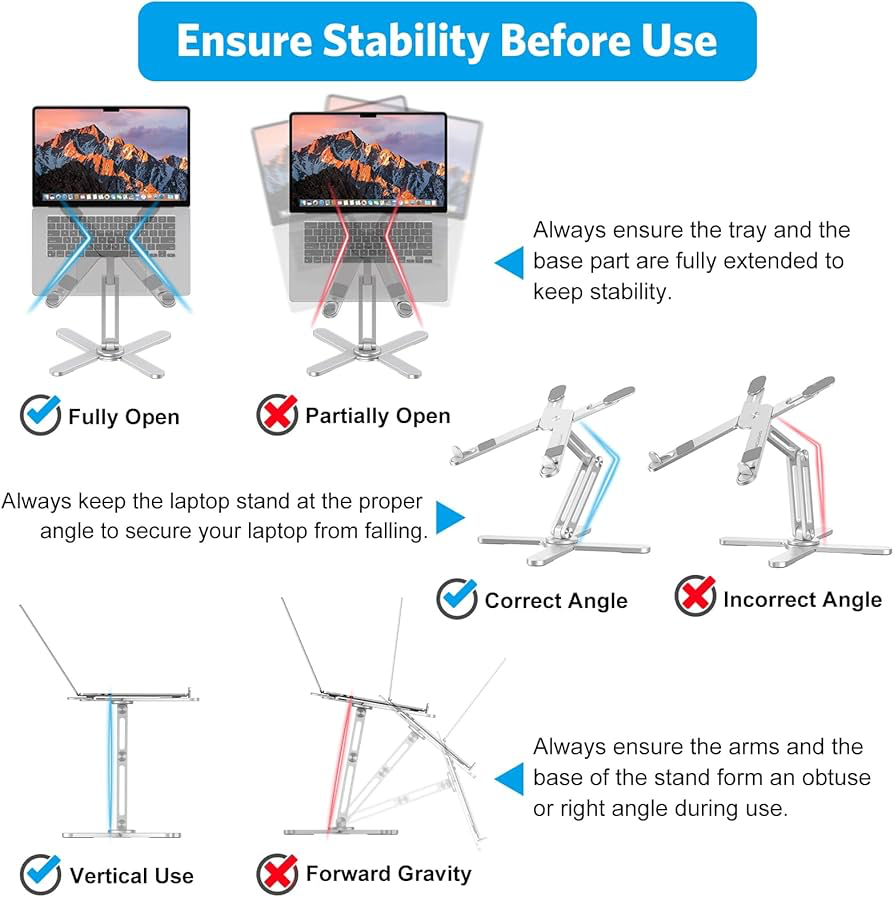 Ensure Stability Before Use

Always ensure the tray and the base part are fully extended to keep stability.

Fully Open

Partially Open

Always keep the laptop stand at the proper angle to secure your laptop from falling.

Correct Angle

Incorrect Angle

Always ensure the arms and the base of the stand form an obtuse or right angle during use.

Vertical Use

Forward Gravity