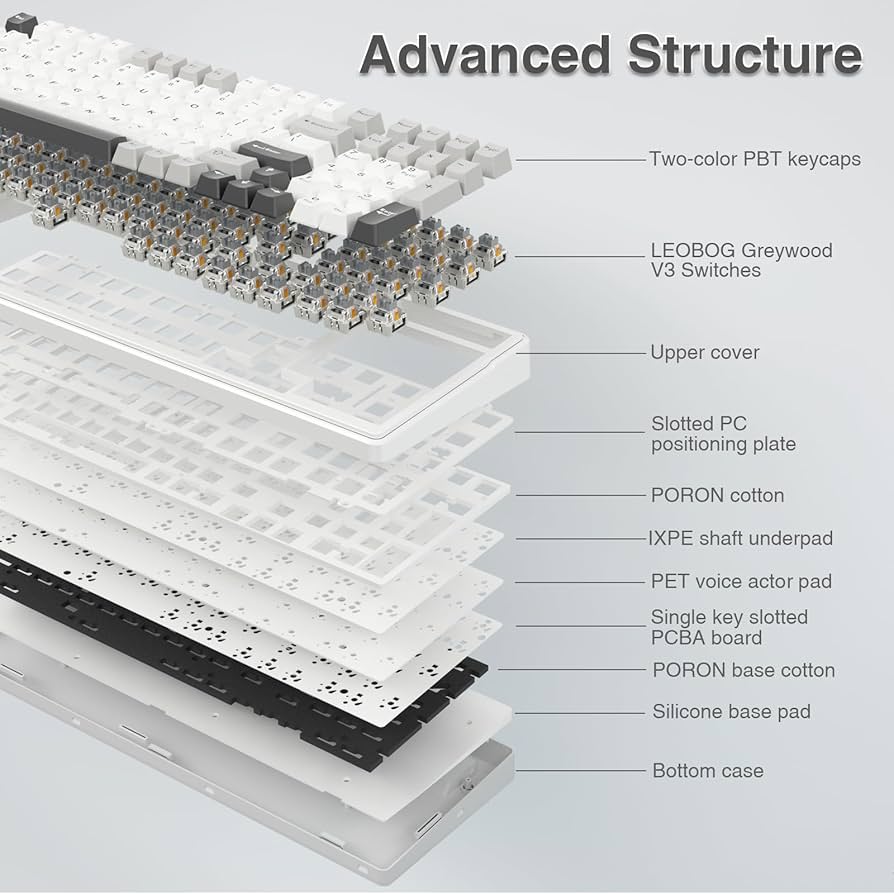 Advanced Structure

Two-color PBT keycaps

LEOBOG Greywood V3 Switches

Upper cover

Slotted PC positioning plate

PORON cotton

IXPE shaft underpad

PET voice actor pad

Single key slotted PCBA board

PORON base cotton

Silicone base pad

Bottom case