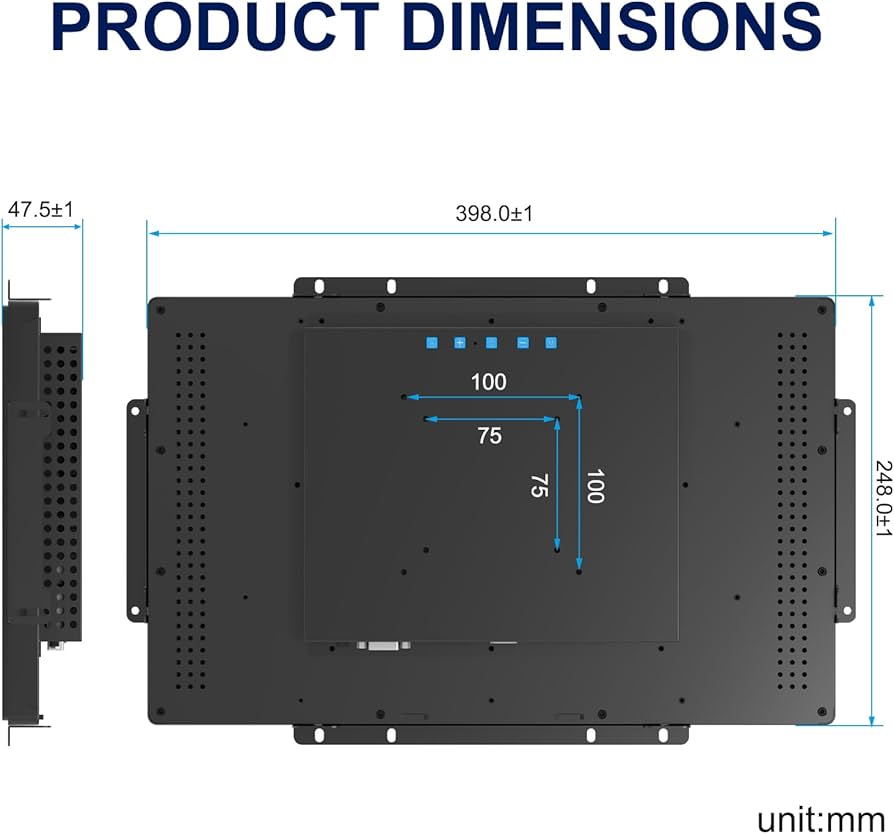 PRODUCT DIMENSIONS

47.5±1

398.0±1

100

75

75

100

248.0±1

unit:mm