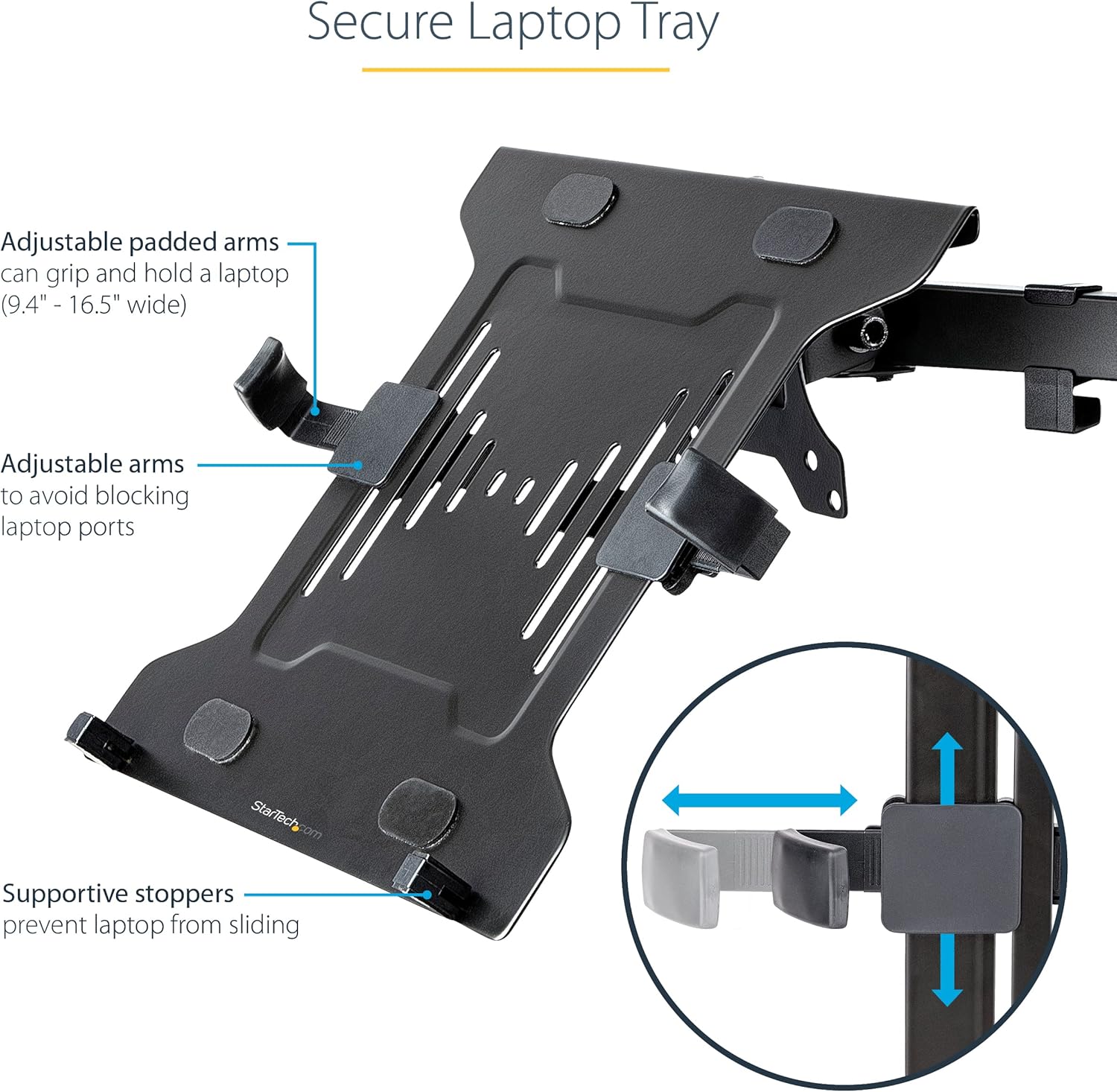 Secure Laptop Tray

Adjustable padded arms can grip and hold a laptop (9.4" - 16.5" wide)

Adjustable arms to avoid blocking laptop ports

StarTech.com

Supportive stoppers prevent laptop from sliding