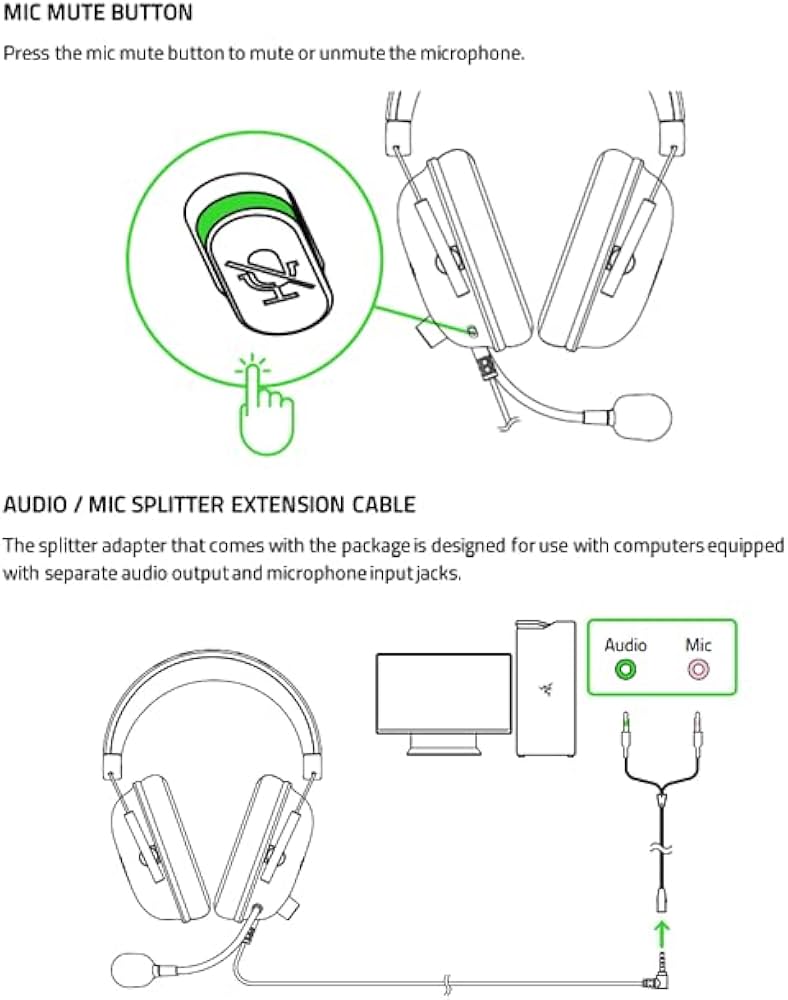 MIC MUTE BUTTON

Press the mic mute button to mute or unmute the microphone.

AUDIO / MIC SPLITTER EXTENSION CABLE

The splitter adapter that comes with the package is designed for use with computers equipped with separate audio output and microphone input jacks.

Audio

Mic