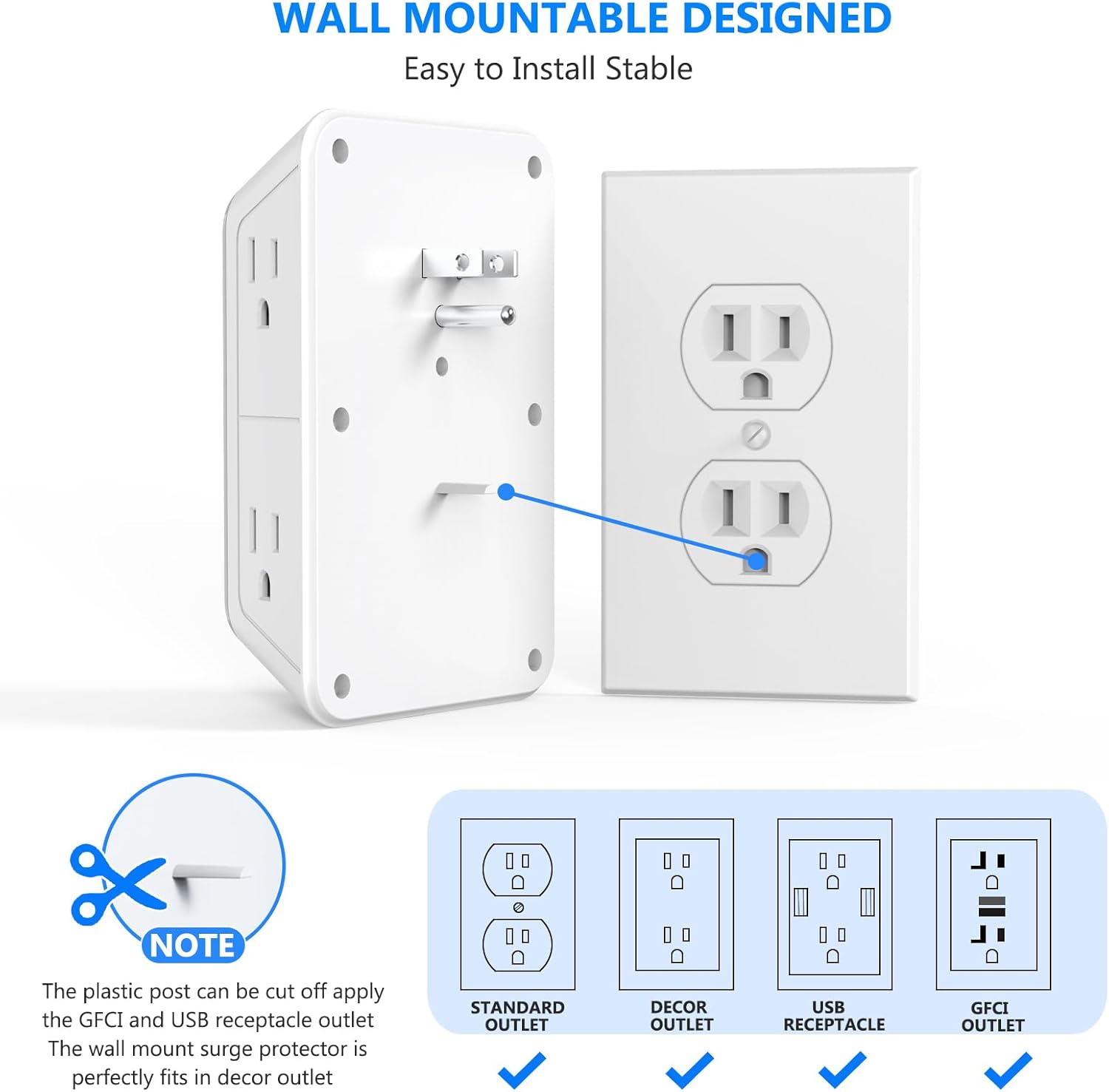 WALL MOUNTABLE DESIGNED

Easy to Install Stable

NOTE

The plastic post can be cut off apply the GFCI and USB receptacle outlet The wall mount surge protector is perfectly fits in decor outlet

STANDARD OUTLET

DECOR OUTLET

USB RECEPTACLE

GFCI OUTLET