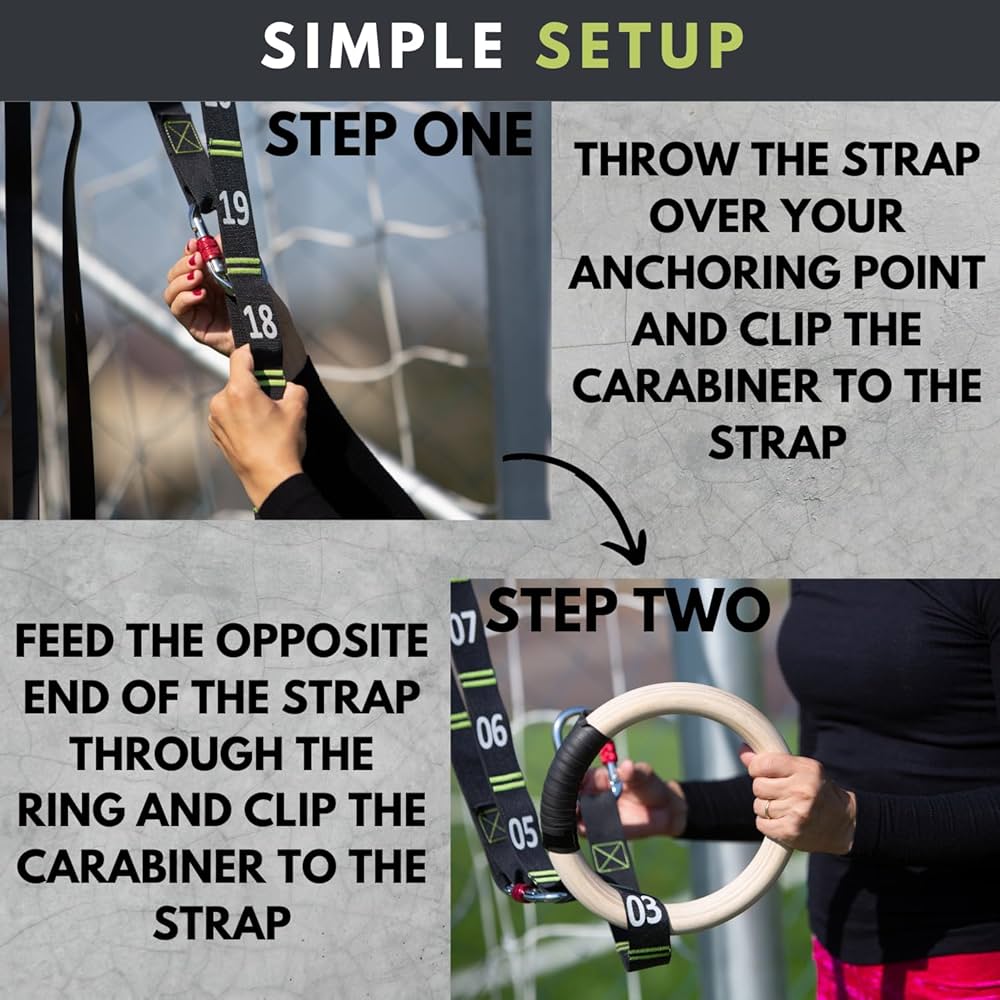 SIMPLE SETUP

STEP ONE

19

18

THROW THE STRAP OVER YOUR ANCHORING POINT AND CLIP THE CARABINER TO THE STRAP

STEP TWO

07

06

05

03

FEED THE OPPOSITE END OF THE STRAP THROUGH THE RING AND CLIP THE CARABINER TO THE STRAP