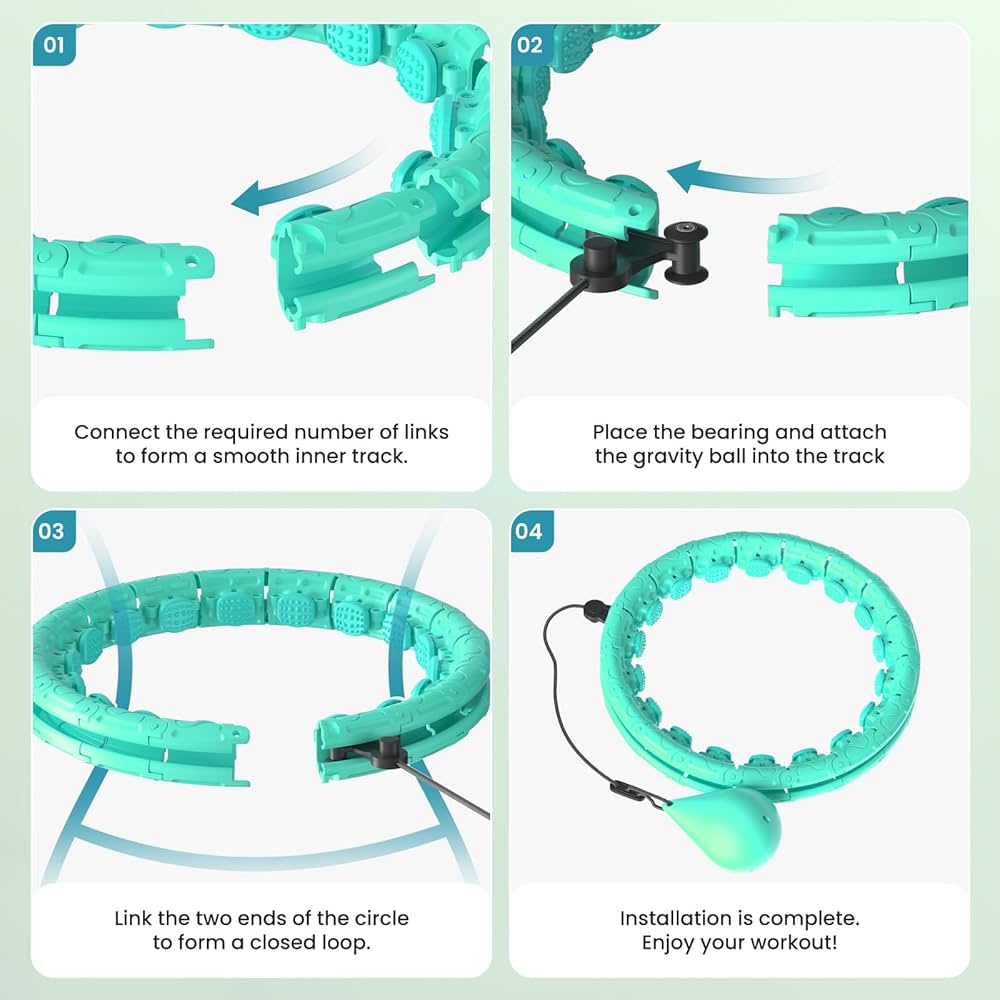 01

Connect the required number of links to form a smooth inner track.

02

Place the bearing and attach the gravity ball into the track

03

Link the two ends of the circle to form a closed loop.

04

Installation is complete. Enjoy your workout!