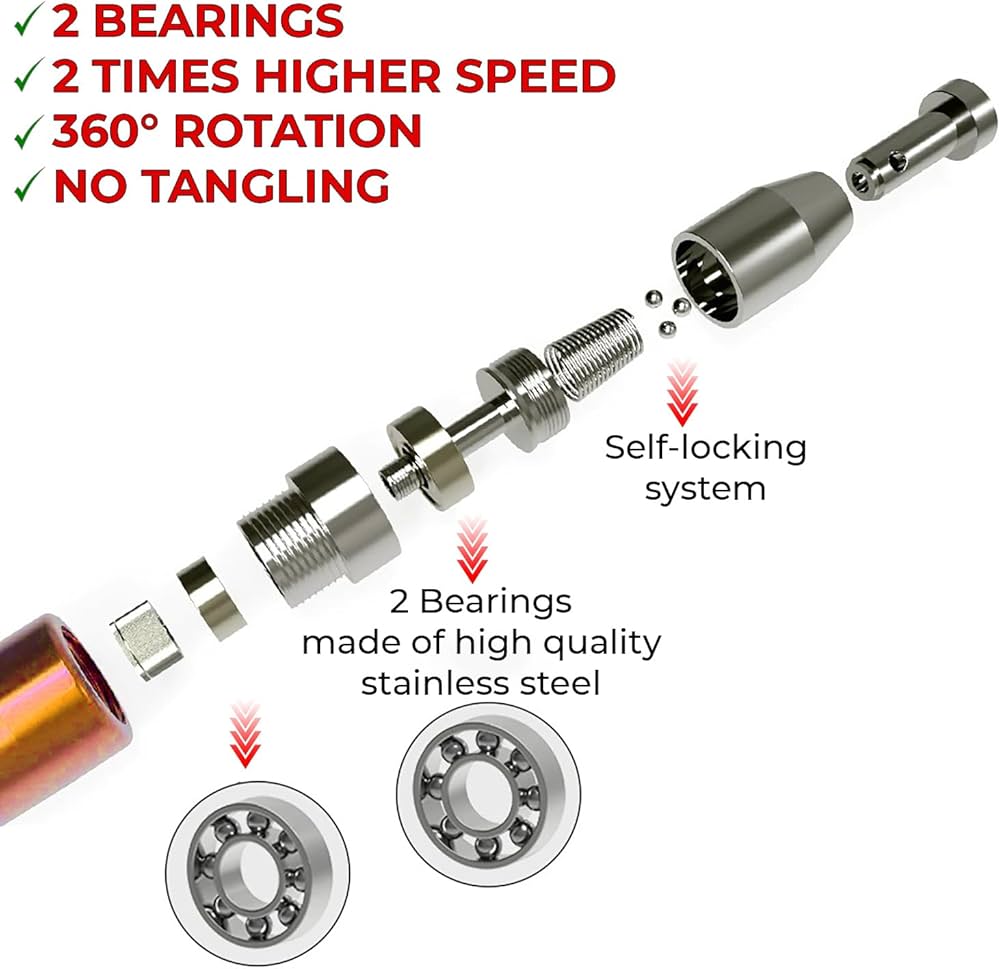 ✓ 2 BEARINGS
✓ 2 TIMES HIGHER SPEED
✓ 360° ROTATION
✓ NO TANGLING

Self-locking system

2 Bearings made of high quality stainless steel