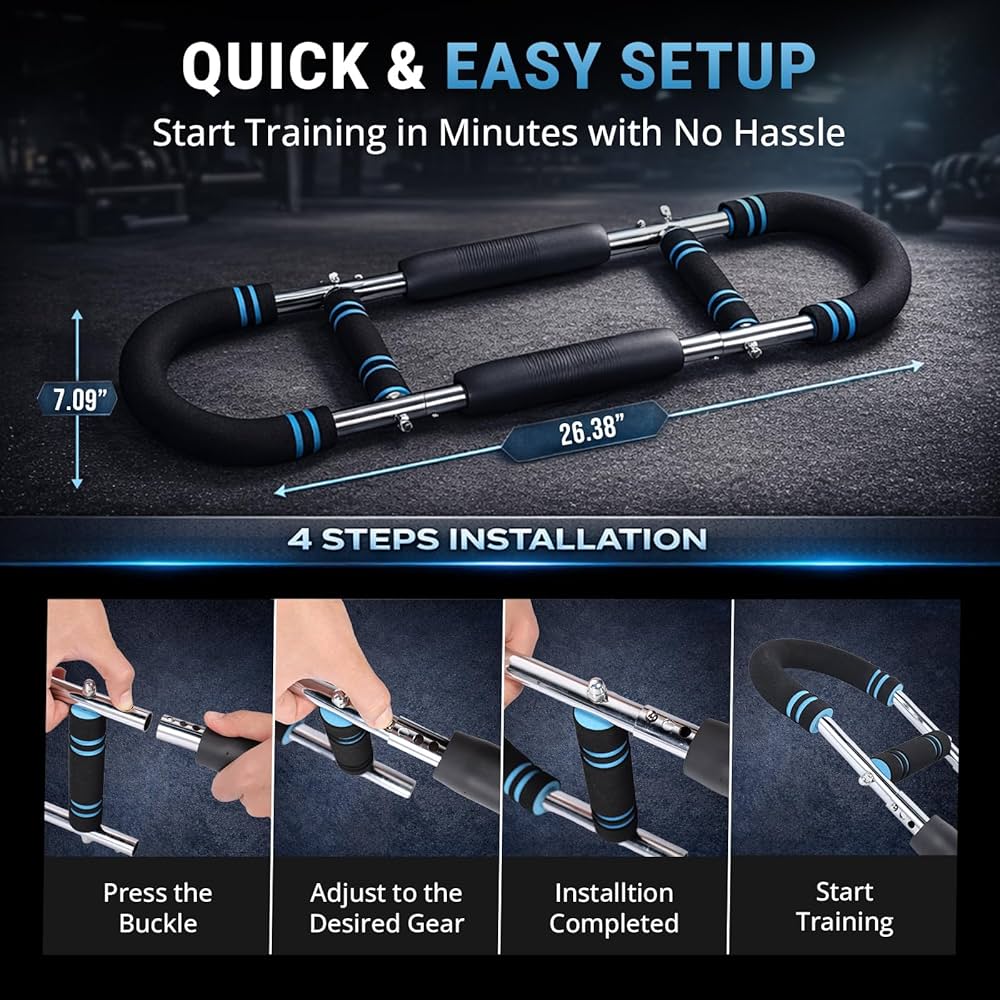 QUICK & EASY SETUP
Start Training in Minutes with No Hassle

7.09"

26.38"

4 STEPS INSTALLATION

Press the Buckle

Adjust to the Desired Gear

Installtion Completed

Start Training