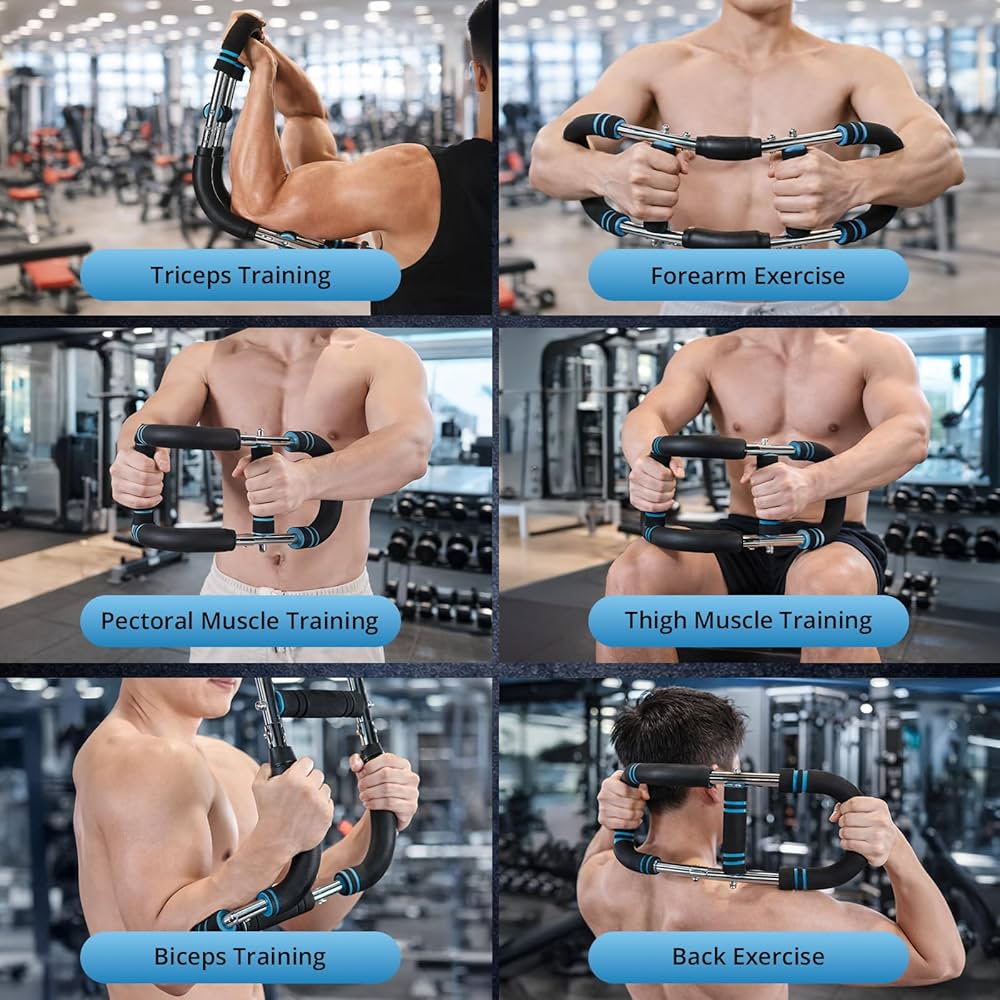 Triceps Training

Forearm Exercise

Pectoral Muscle Training

Thigh Muscle Training

Biceps Training

Back Exercise