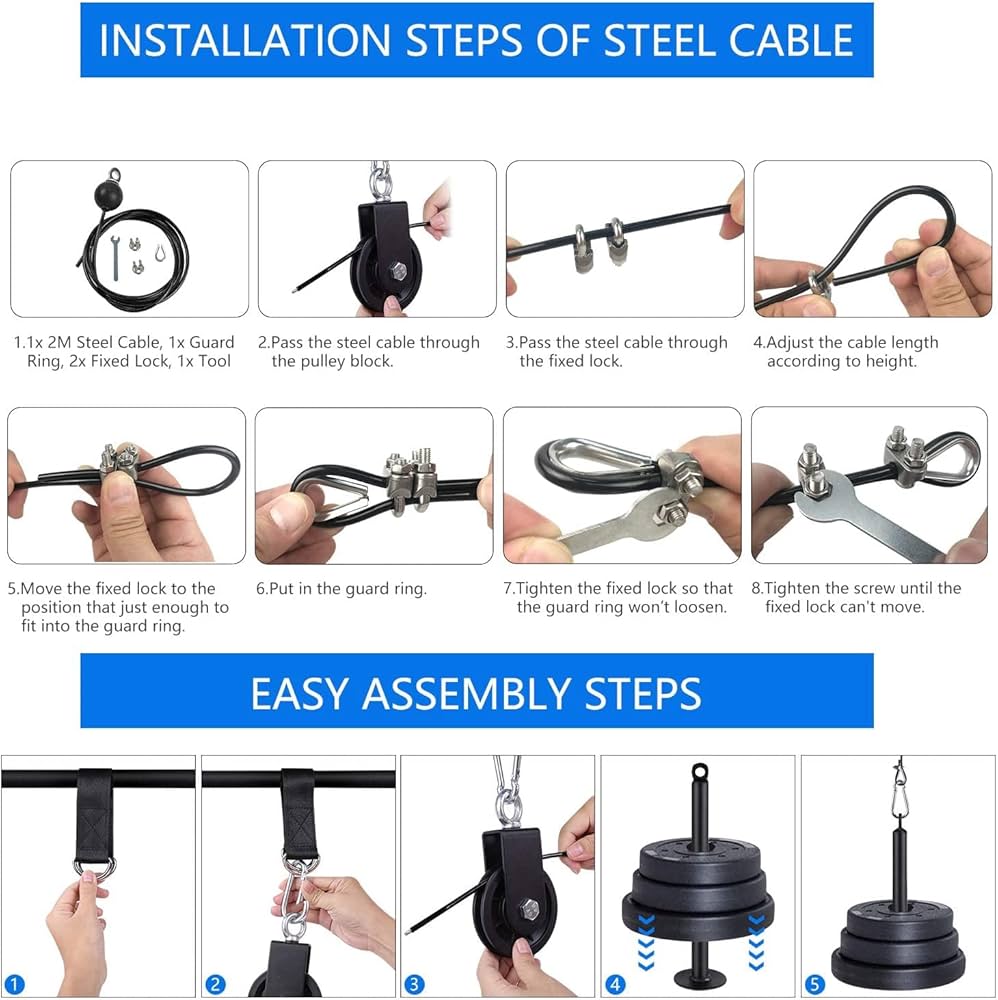 INSTALLATION STEPS OF STEEL CABLE

1.1x 2M Steel Cable, 1x Guard Ring, 2x Fixed Lock, 1x Tool

2.Pass the steel cable through the pulley block.

3.Pass the steel cable through the fixed lock.

4.Adjust the cable length according to height.

5.Move the fixed lock to the position that just enough to fit into the guard ring.

6.Put in the guard ring.

7.Tighten the fixed lock so that the guard ring won't loosen.

8.Tighten the screw until the fixed lock can't move.

EASY ASSEMBLY STEPS

1

2

3

4

5