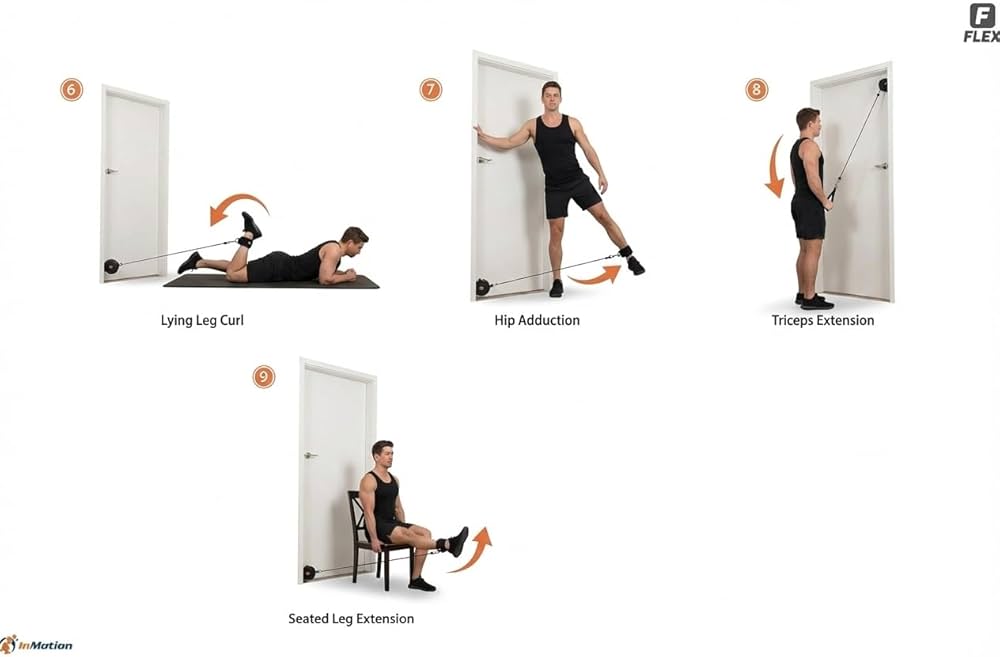 F
FLEX

6

Lying Leg Curl

7

Hip Adduction

8

Triceps Extension

9

Seated Leg Extension

InMotion