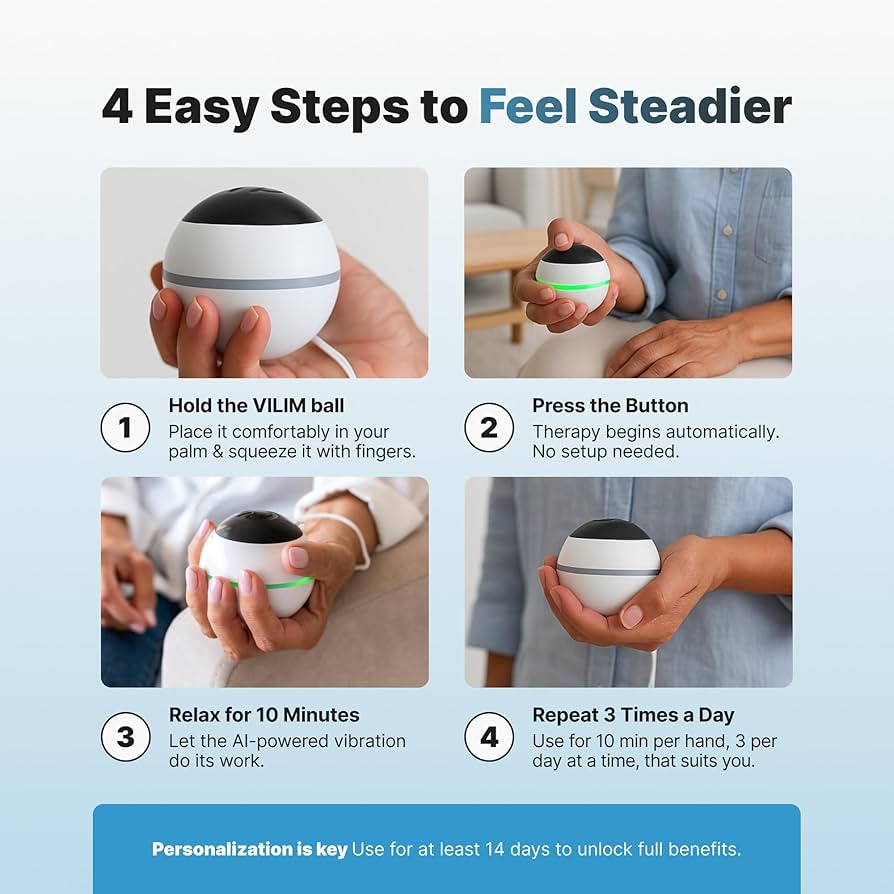 4 Easy Steps to Feel Steadier

1 Hold the VILIM ball
Place it comfortably in your palm & squeeze it with fingers.

2 Press the Button
Therapy begins automatically. No setup needed.

3 Relax for 10 Minutes
Let the AI-powered vibration do its work.

4 Repeat 3 Times a Day
Use for 10 min per hand, 3 per day at a time, that suits you.

Personalization is key Use for at least 14 days to unlock full benefits.