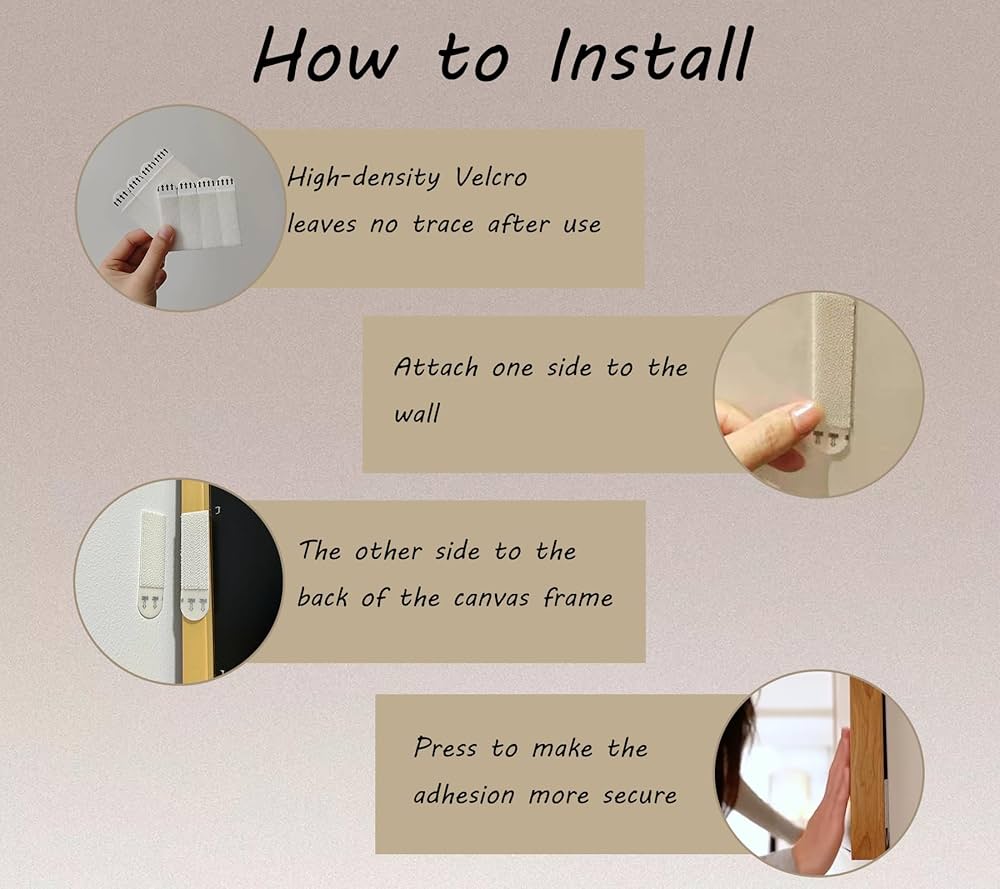 How to Install

High-density Velcro leaves no trace after use

Attach one side to the wall

The other side to the back of the canvas frame

Press to make the adhesion more secure