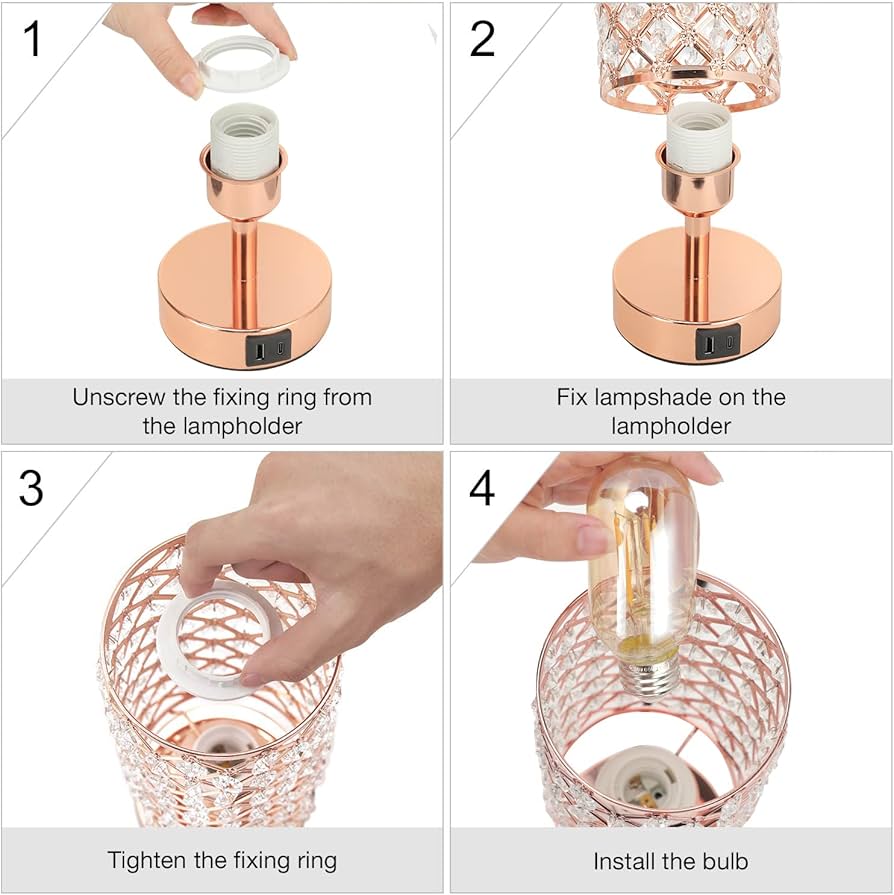 1

Unscrew the fixing ring from the lampholder

2

Fix lampshade on the lampholder

3

Tighten the fixing ring

4

Install the bulb