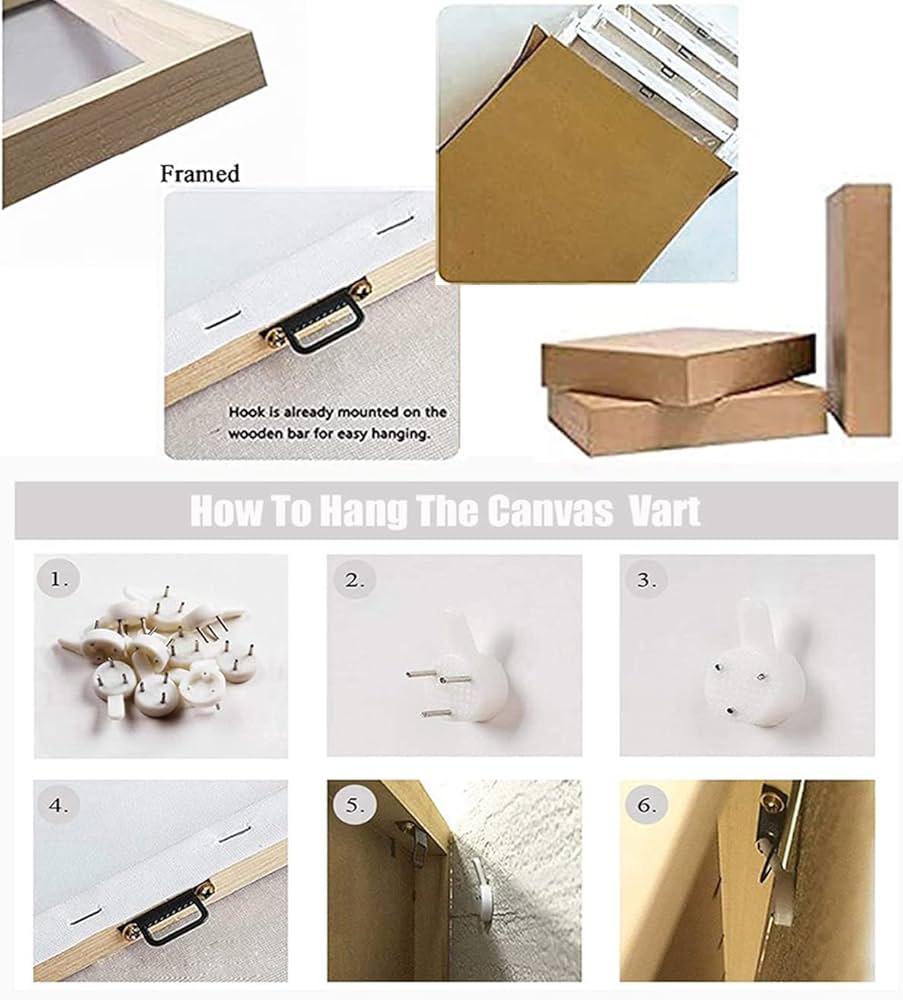 Framed

Hook is already mounted on the wooden bar for easy hanging.

How To Hang The Canvas Vart

1.

2.

3.

4.

5.

6.